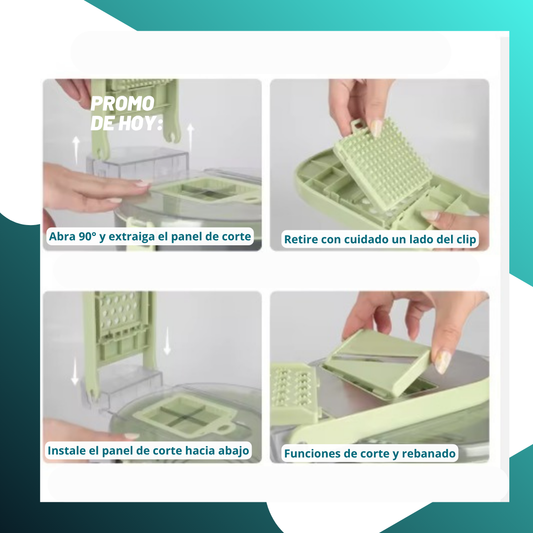 PROMO DE HOY:

Abra 90° y extraiga el panel de corte

Retire con cuidado un lado del clip

Instale el panel de corte hacia abajo

Funciones de corte y rebanado